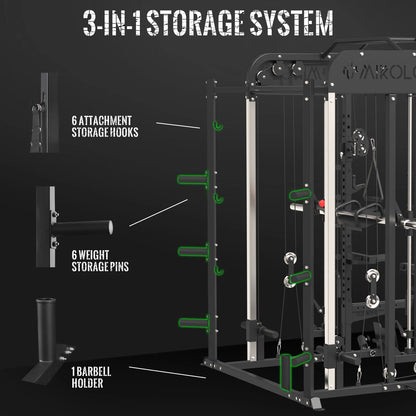 3-IN-1 STORAGE SYSTEM

MIKOLO

6 ATTACHMENT STORAGE HOOKS

6 WEIGHT STORAGE PINS

1 BARBELL HOLDER